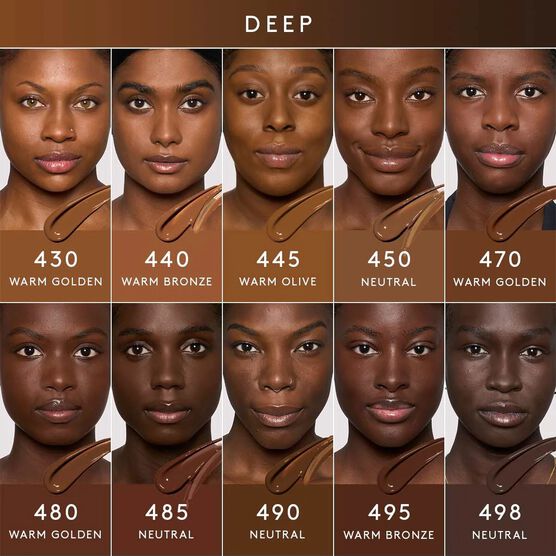 DEEP

430
WARM GOLDEN

440
WARM BRONZE

445
WARM OLIVE

450
NEUTRAL

470
WARM GOLDEN

480
WARM GOLDEN

485
NEUTRAL

490
NEUTRAL

495
WARM BRONZE

498
NEUTRAL